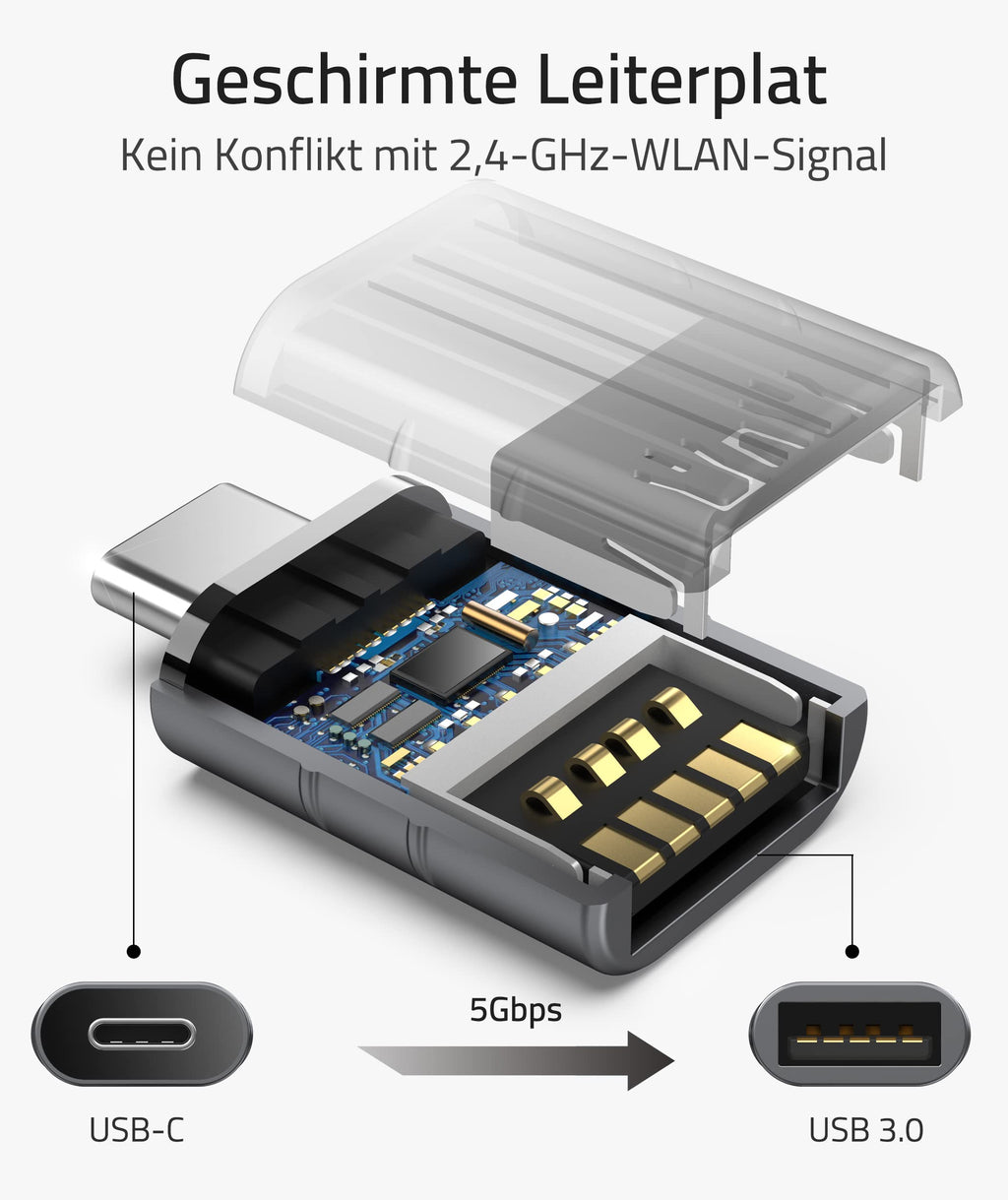 Geschirmte Leiterplat
Kein Konflikt mit 2,4-GHz-WLAN-Signal

5Gbps

USB-C

USB 3.0